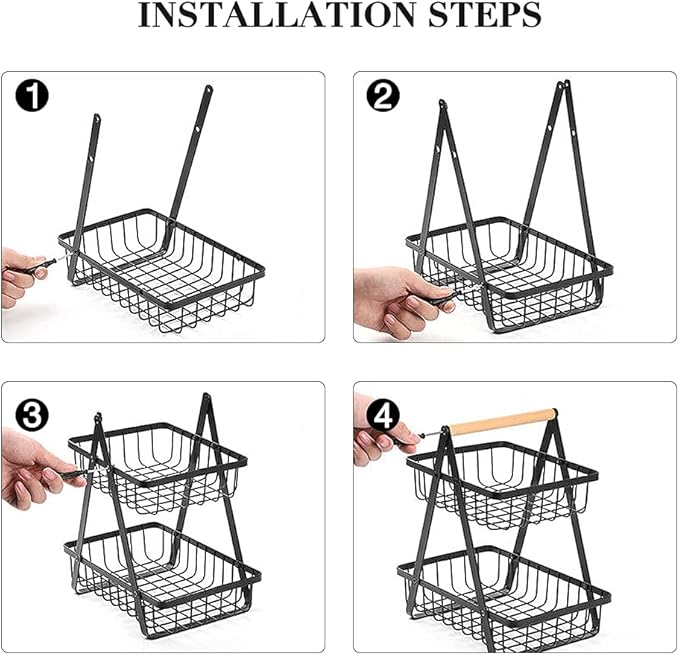 INSTALLATION STEPS

1

2

3

4